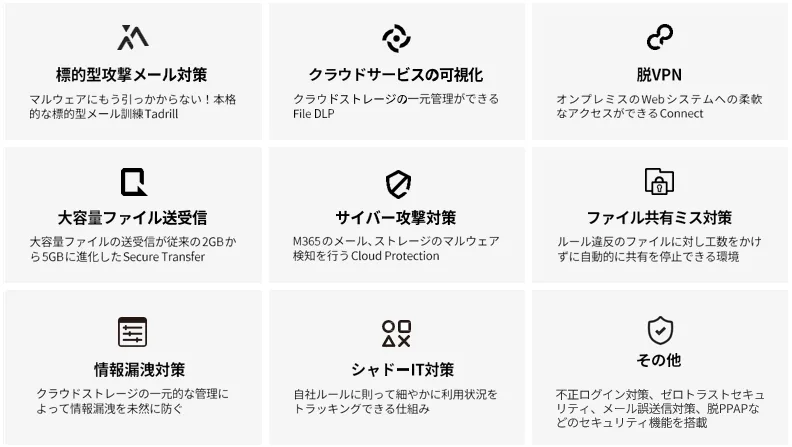 標的型攻撃メール対策

マルウェアにもう引っかからない！本格的な標的型メール訓練Tadrill

クラウドサービスの可視化

クラウドストレージの一元管理ができるFile DLP

脱VPN

オンプレミスのWebシステムへの柔軟なアクセスができるConnect

大容量ファイル送受信

大容量ファイルの送受信が従来の2GBから5GBに進化したSecure Transfer

サイバー攻撃対策

M365のメール、ストレージのマルウェア検知を行うCloud Protection

ファイル共有ミス対策

ルール違反のファイルに対し工数をかけずに自動的に共有を停止できる環境

情報漏洩対策

クラウドストレージの一元的な管理によって情報漏洩を未然に防ぐ

シャドーIT対策

自社ルールに則って細やかに利用状況をトラッキングできる仕組み

その他

不正ログイン対策、ゼロトラストセキュリティ、メール誤送信対策、脱PPAPなどのセキュリティ機能を搭載