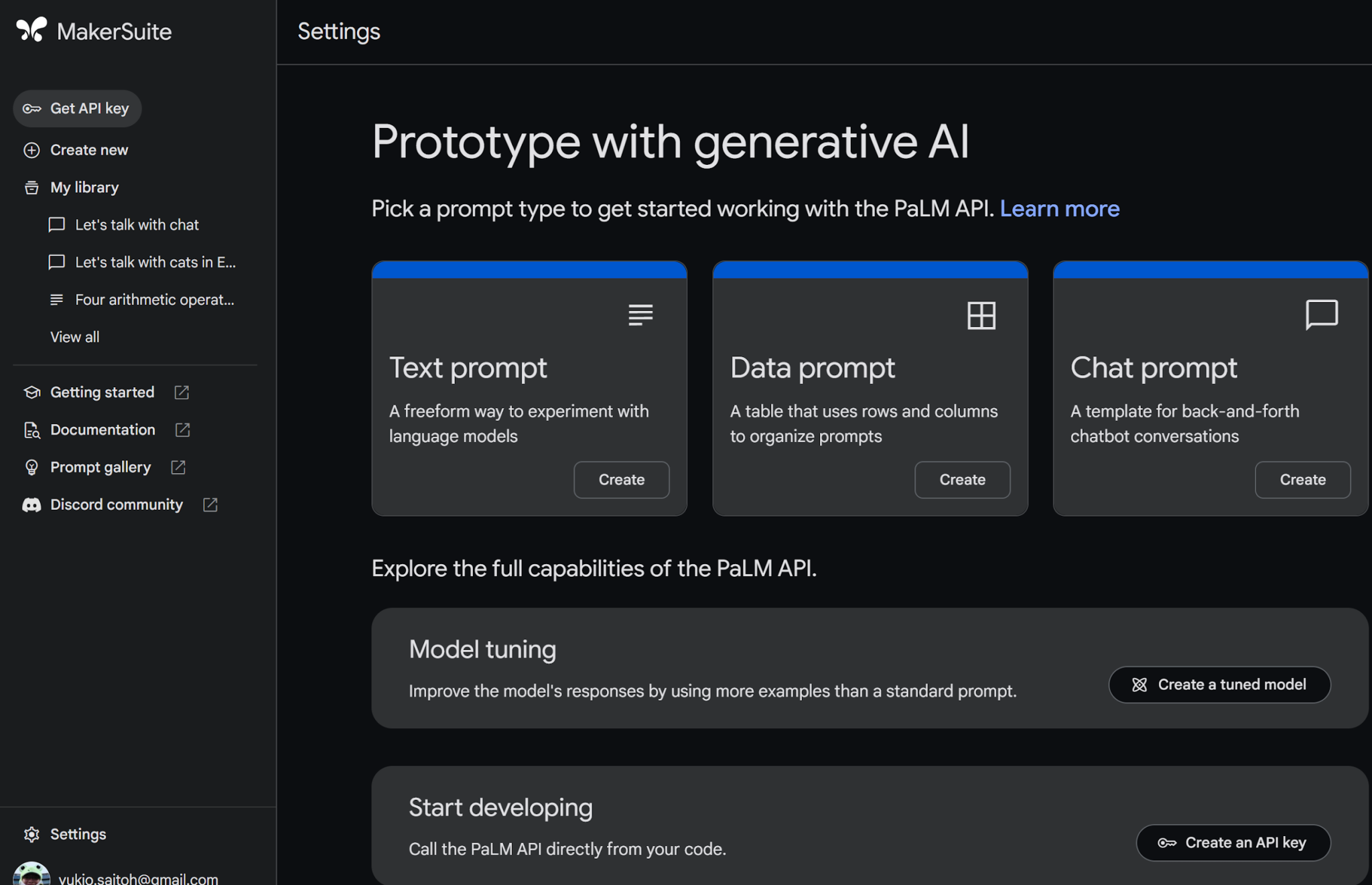 MakerSuite

Get API key
Create new
My library
Let's talk with chat
Let's talk with cats in E...
Four arithmetic operat...
View all

Getting started
Documentation
Prompt gallery
Discord community

Settings
yukio.saitoh@gmail.com

Settings

Prototype with generative AI

Pick a prompt type to get started working with the PaLM API. Learn more

Text prompt

A freeform way to experiment with language models

Create

Data prompt

A table that uses rows and columns to organize prompts

Create

Chat prompt

A template for back-and-forth chatbot conversations

Create

Explore the full capabilities of the PaLM API.

Model tuning

Improve the model's responses by using more examples than a standard prompt.

Create a tuned model

Start developing

Call the PaLM API directly from your code.

Create an API key